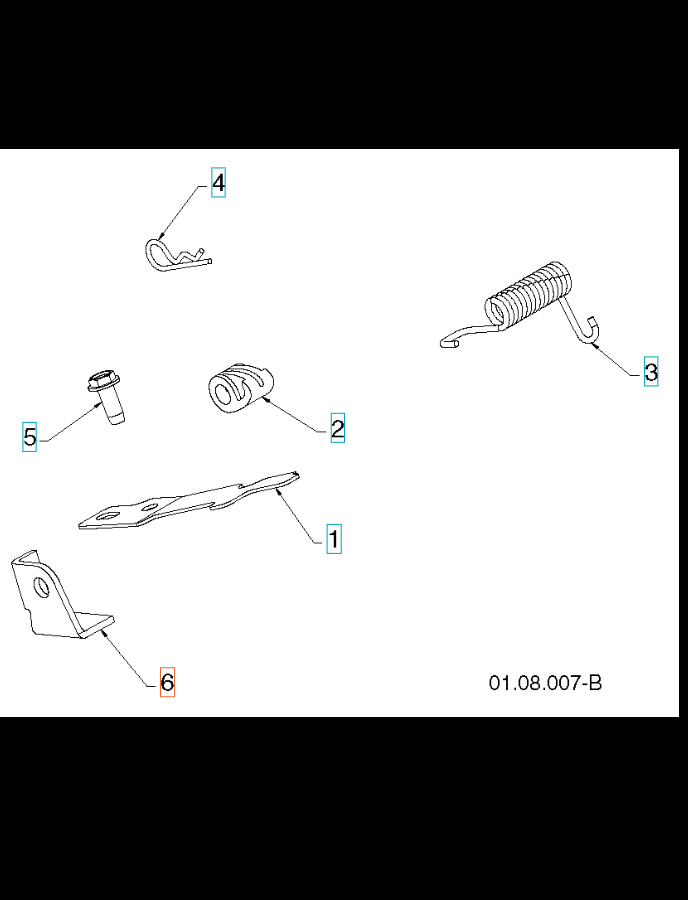 4

3

5

2

1

6

01.08.007-B