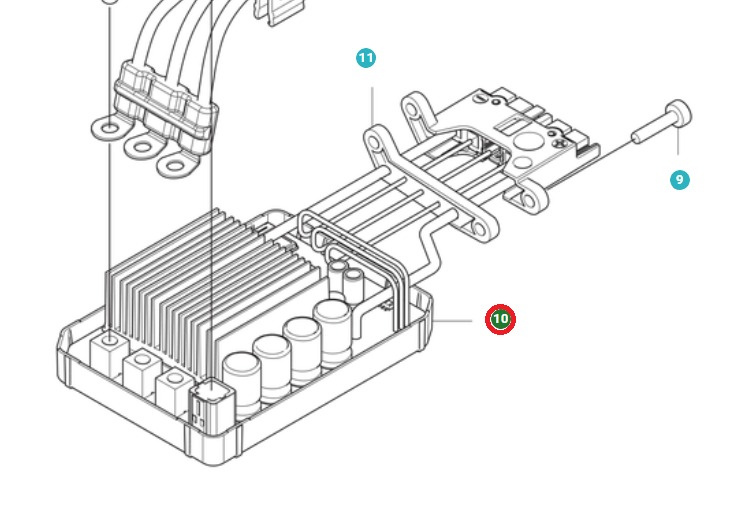 11
9
10