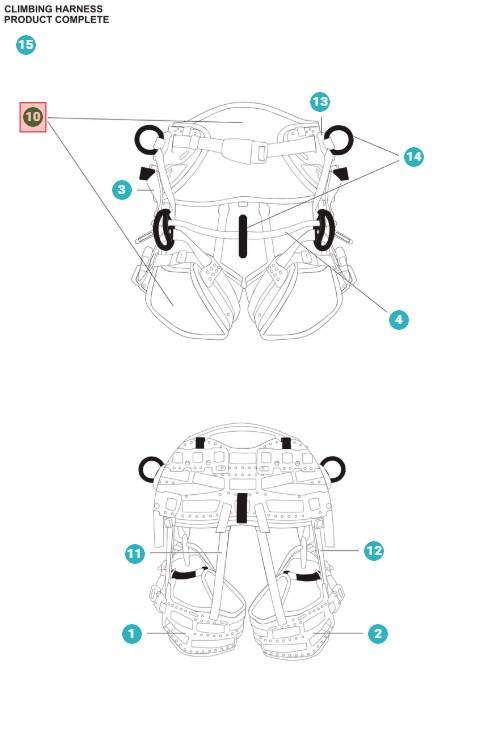 CLIMBING HARNESS
PRODUCT COMPLETE

15

10

13

14

3

4

11

12

1

2