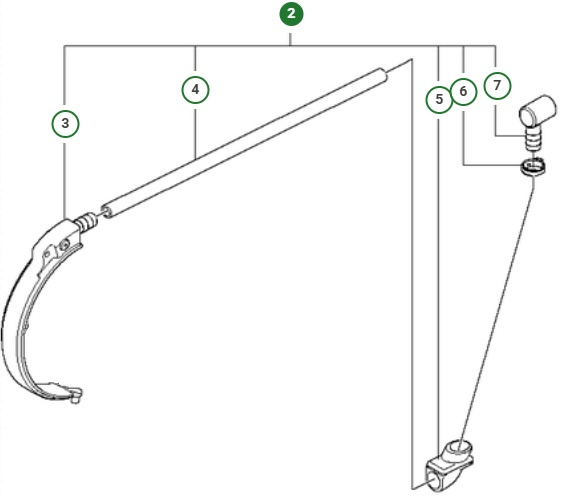 2
3
4
5
6
7