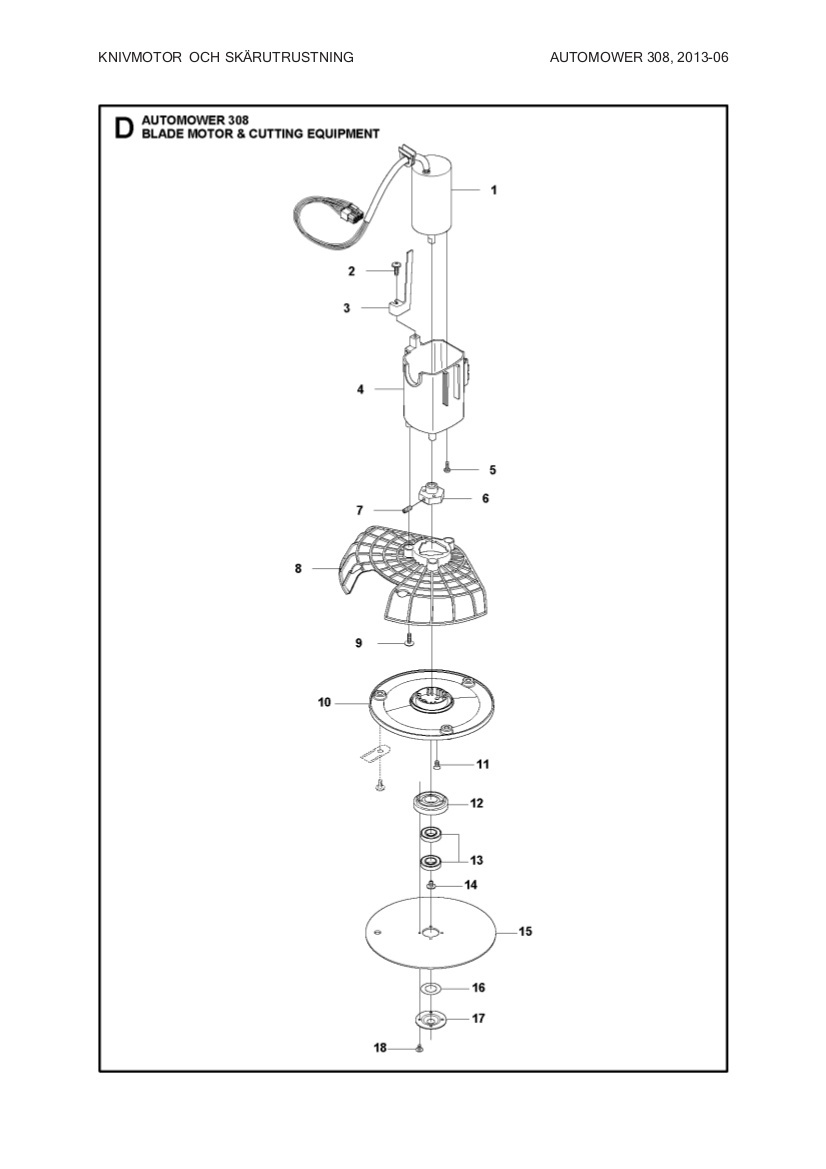 KNIVMOTOR OCH SKÄRUTRUSTNING

AUTOMOWER 308, 2013-06

D AUTOMOWER 308
BLADE MOTOR & CUTTING EQUIPMENT

1
2
3
4
5
6
7
8
9
10
11
12
13
14
15
16
17
18