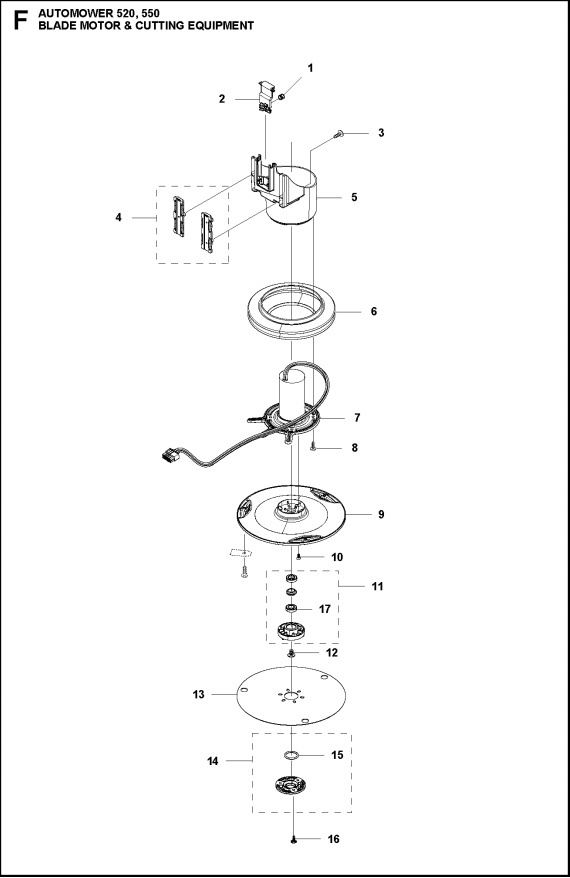 F AUTOMOWER 520, 550
BLADE MOTOR & CUTTING EQUIPMENT

1
2
3
4
5
6
7
8
9
10
11
17
12
13
14
15
16