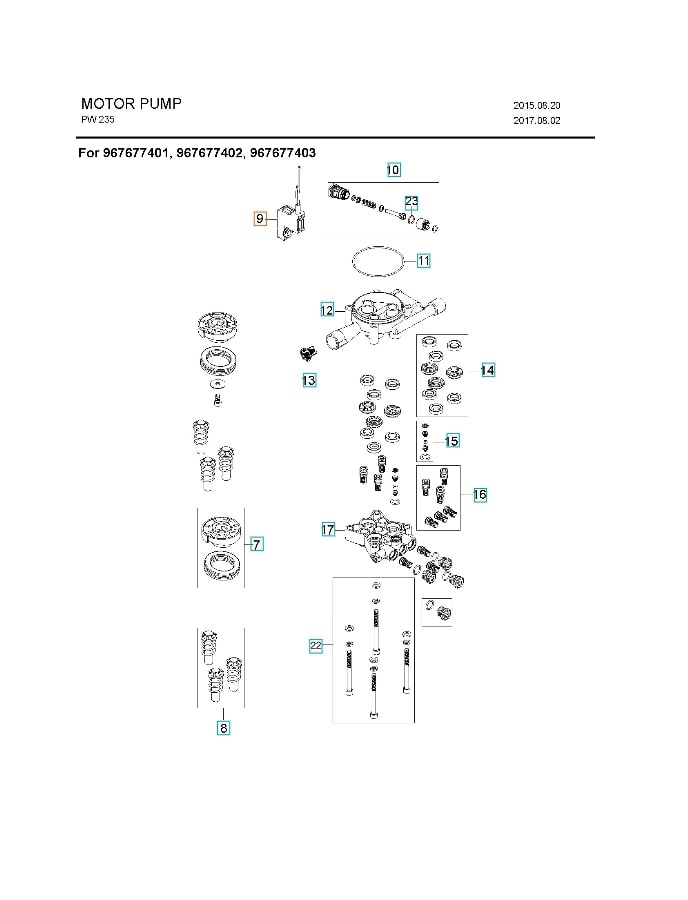 MOTOR PUMP
PW 235

2015.08.20
2017.08.02

For 967677401, 967677402, 967677403

10
23
9
11
12
13
14
15
16
17
7
22
8