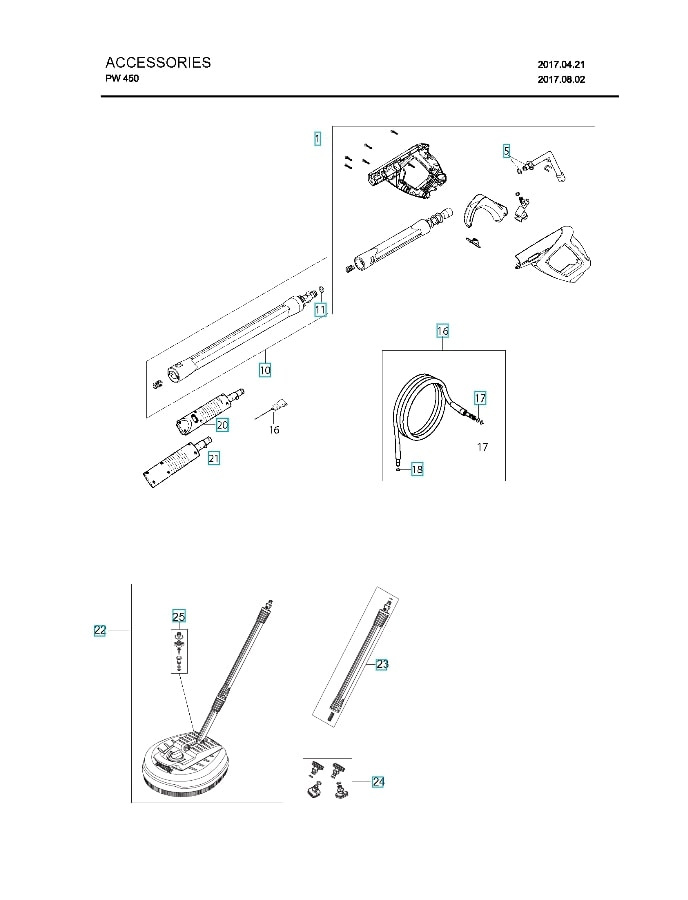 ACCESSORIES
PW 450

2017.04.21
2017.08.02

1
5
11
10
20
16
21
16
17
17
18
22
25
23
24