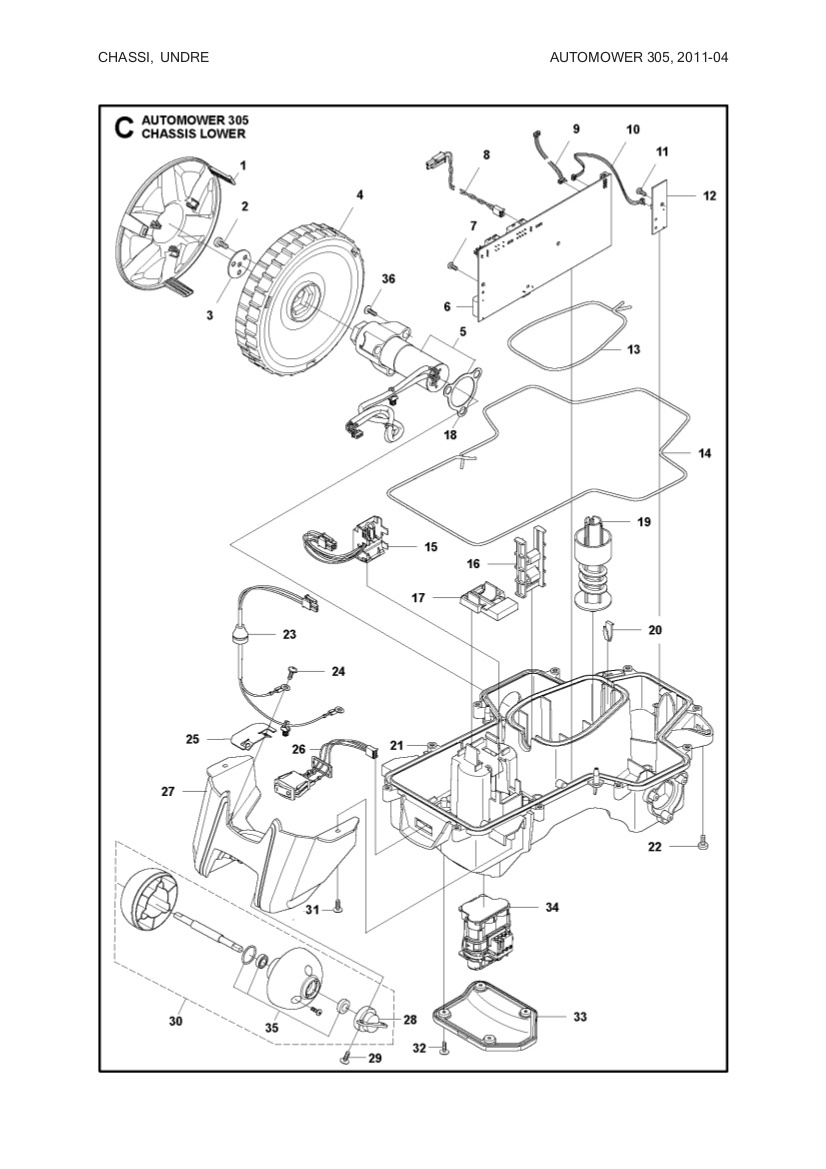 CHASSI, UNDRE

AUTOMOWER 305, 2011-04

C AUTOMOWER 305
CHASSIS LOWER

1
2
3
4
36
5
18
8
9
10
11
12
7
6
13
14
15
16
17
19
20
23
24
25
26
21
27
22
31
34
30
35
28
29
32
33