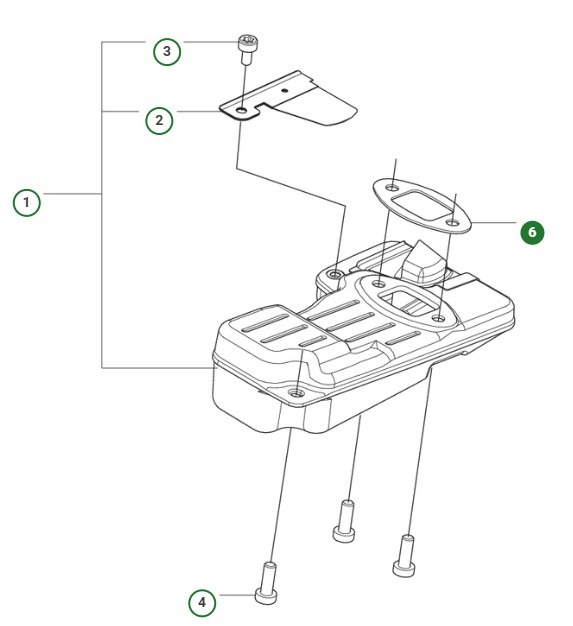 3
2
1
6
4