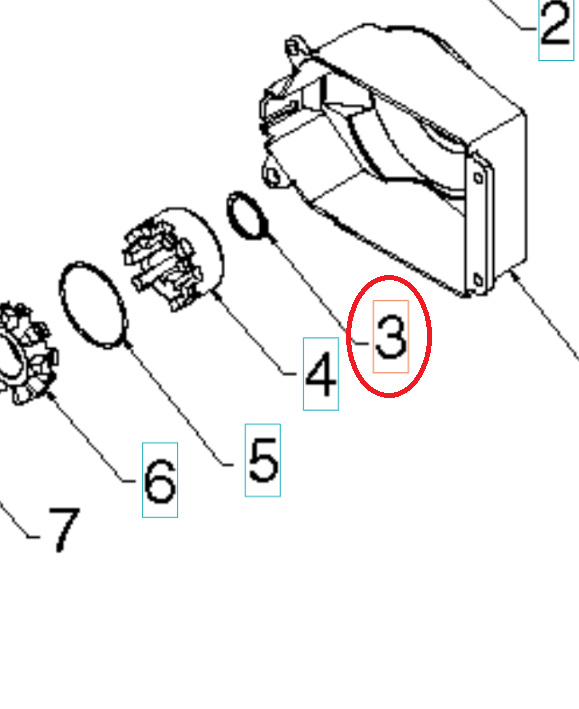 2
3
4
5
6
7