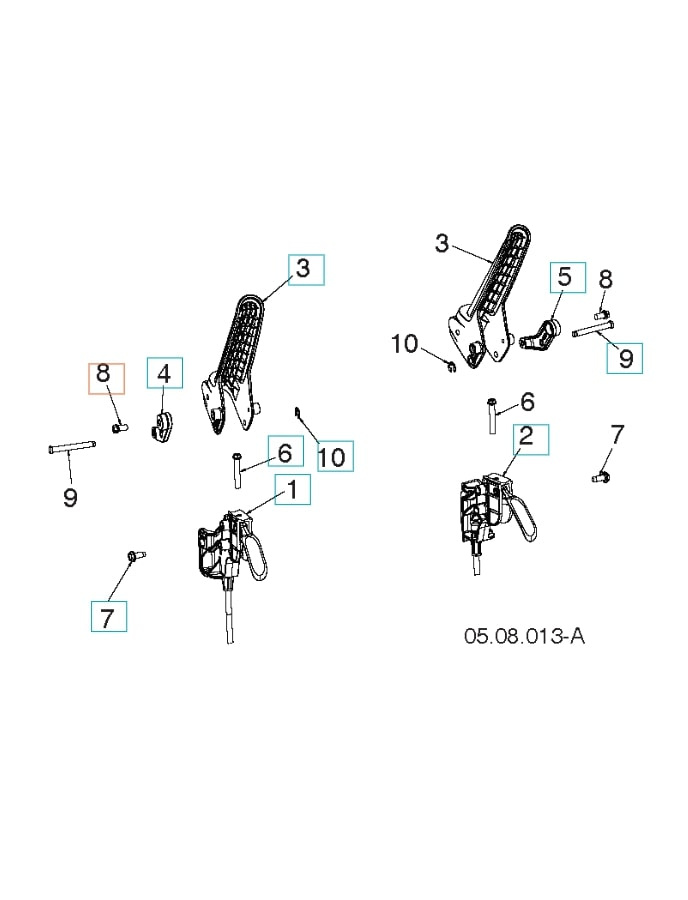 3
8
4
9
6
10
1
7
3
5
8
10
9
6
2
7
05.08.013-A